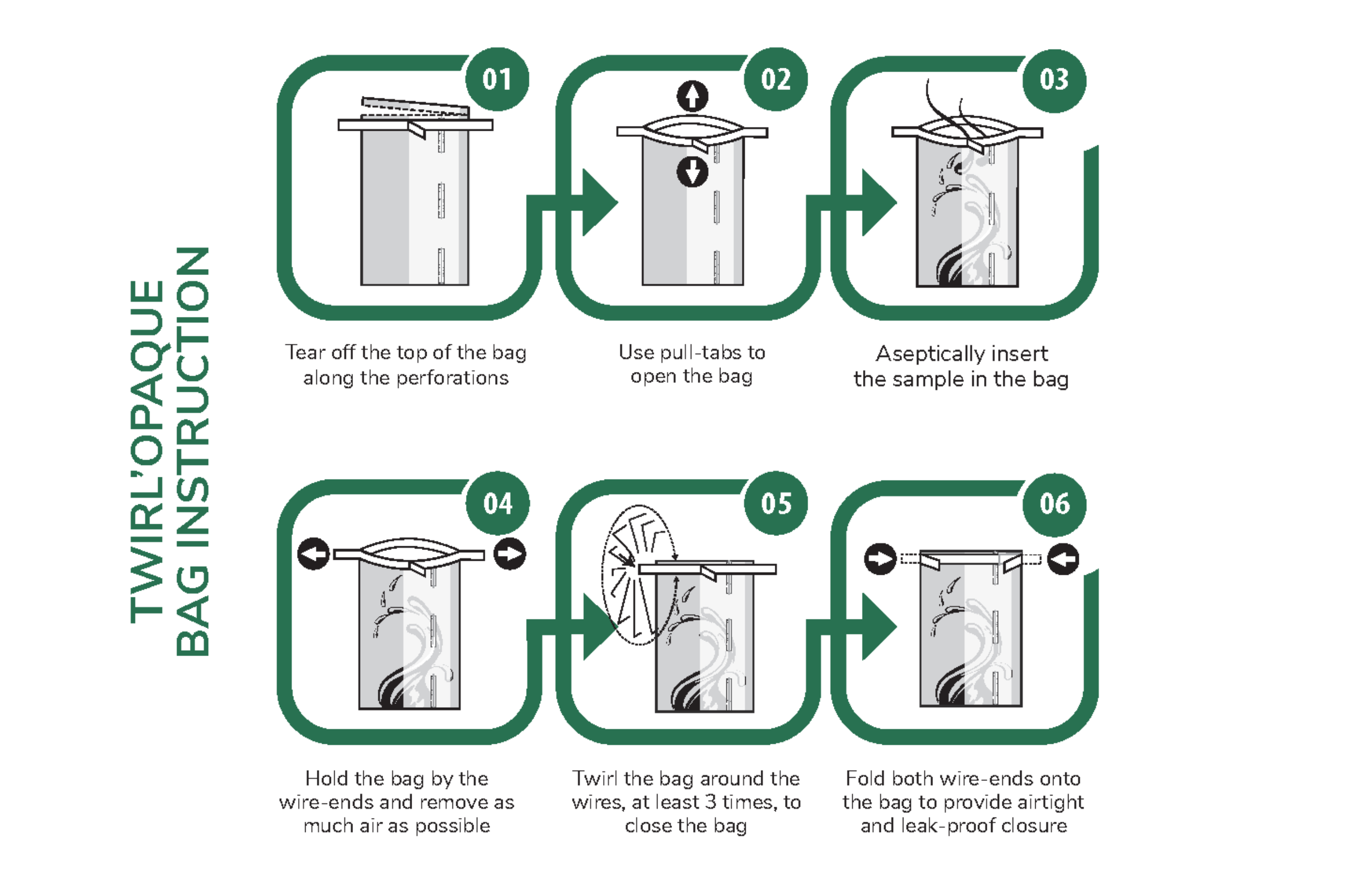 TWIRL'OPAQUE
BAG INSTRUCTION

01

Tear off the top of the bag along the perforations

02

Use pull-tabs to open the bag

03

Aseptically insert the sample in the bag

04

Hold the bag by the wire-ends and remove as much air as possible

05

Twirl the bag around the wires, at least 3 times, to close the bag

06

Fold both wire-ends onto the bag to provide airtight and leak-proof closure